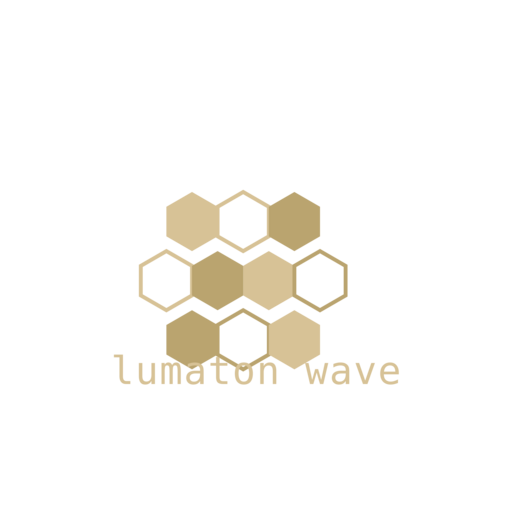 lumaton wave